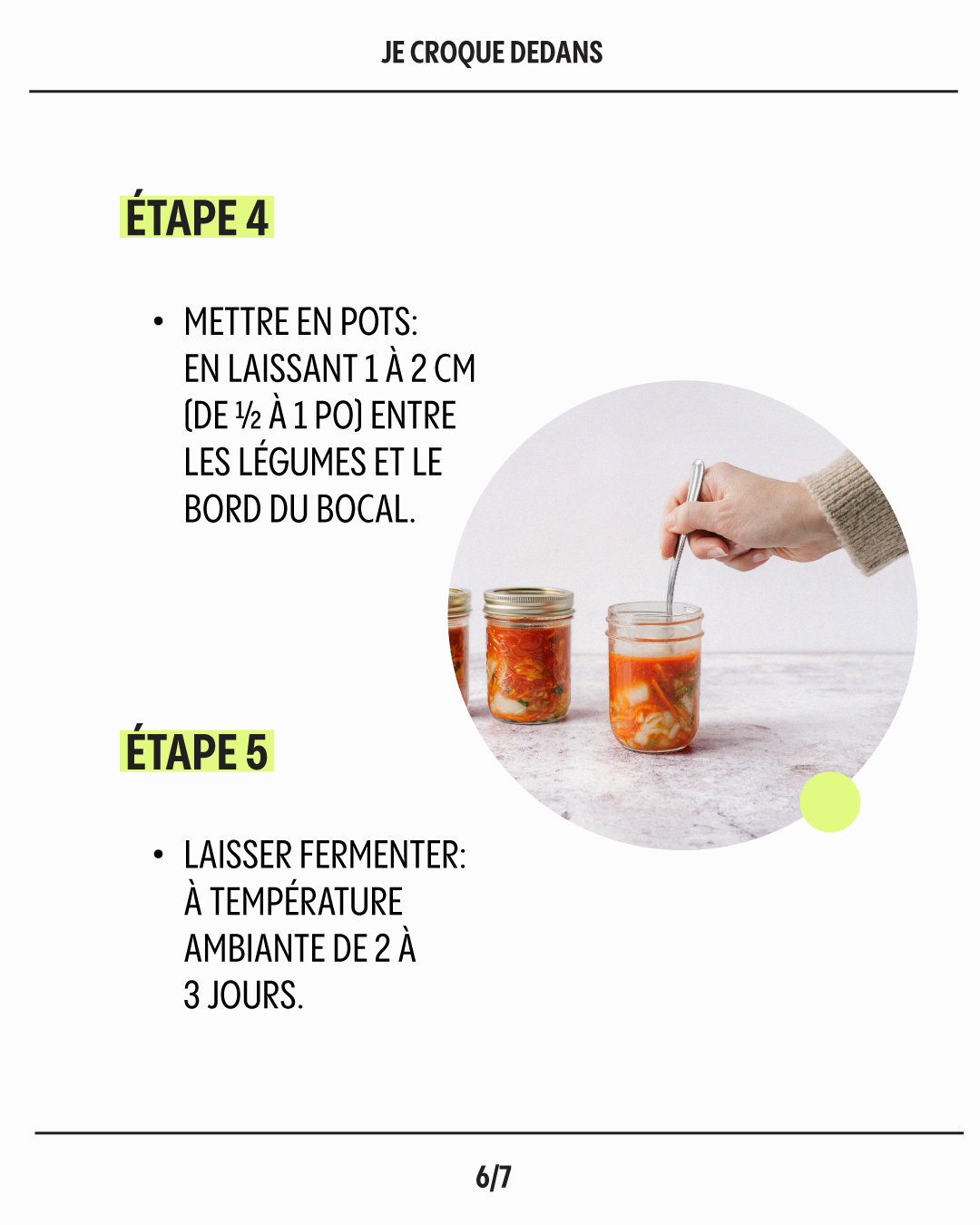 JE CROQUE DEDANS

ÉTAPE 4

• METTRE EN POTS: EN LAISSANT 1 À 2 CM (DE ½ À 1 PO) ENTRE LES LÉGUMES ET LE BORD DU BOCAL.

ÉTAPE 5

• LAISSER FERMENTER: À TEMPÉRATURE AMBIANTE DE 2 À 3 JOURS.

6/7